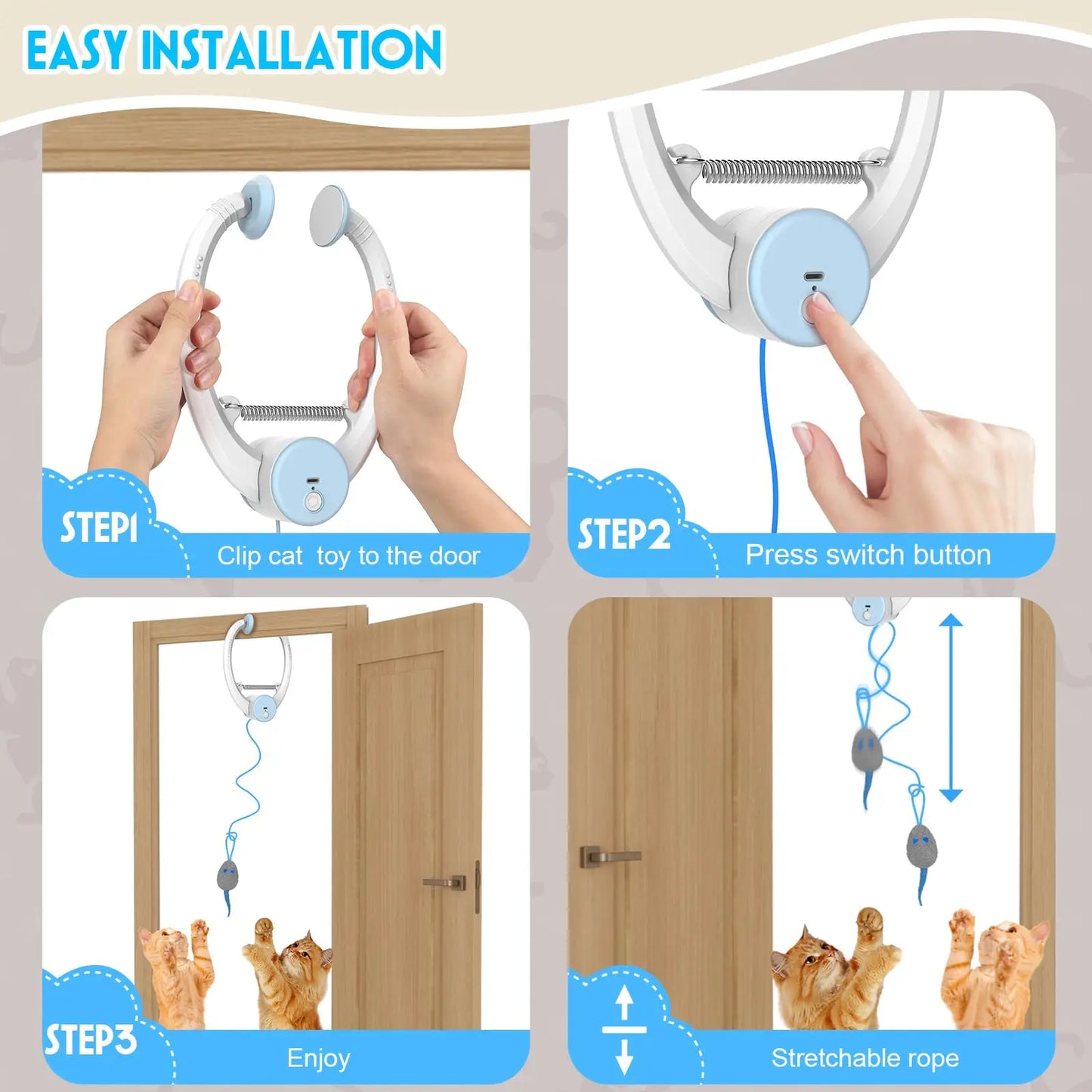 EASY INSTALLATION

STEP1
Clip cat toy to the door

STEP2
Press switch button

STEP3
Enjoy

Stretchable rope